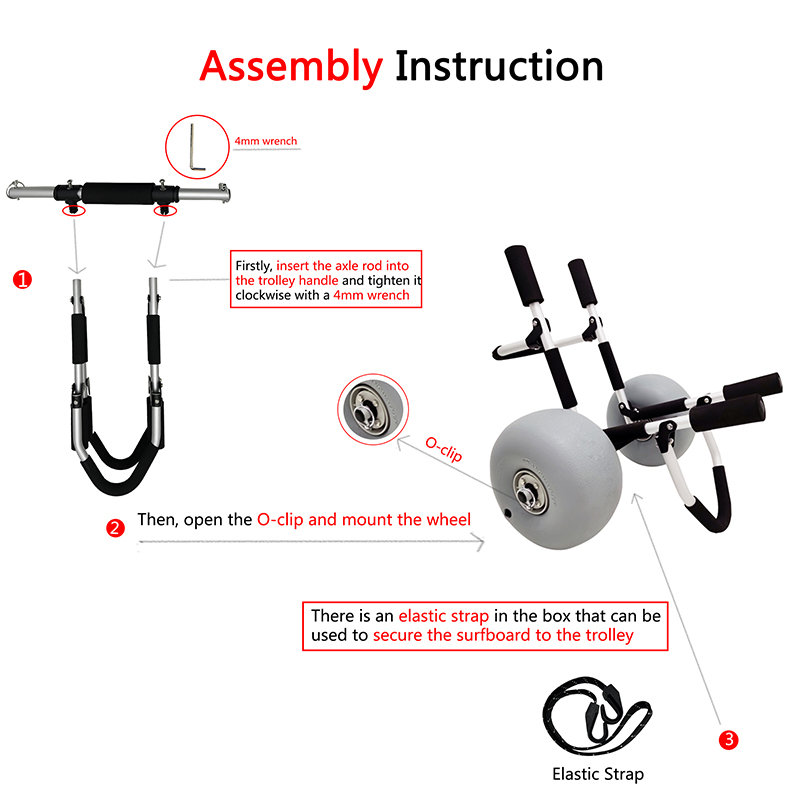 Assembly Instruction

4mm wrench

1

Firstly, insert the axle rod into the trolley handle and tighten it clockwise with a 4mm wrench

O-clip

2 Then, open the O-clip and mount the wheel

There is an elastic strap in the box that can be used to secure the surfboard to the trolley

3

Elastic Strap